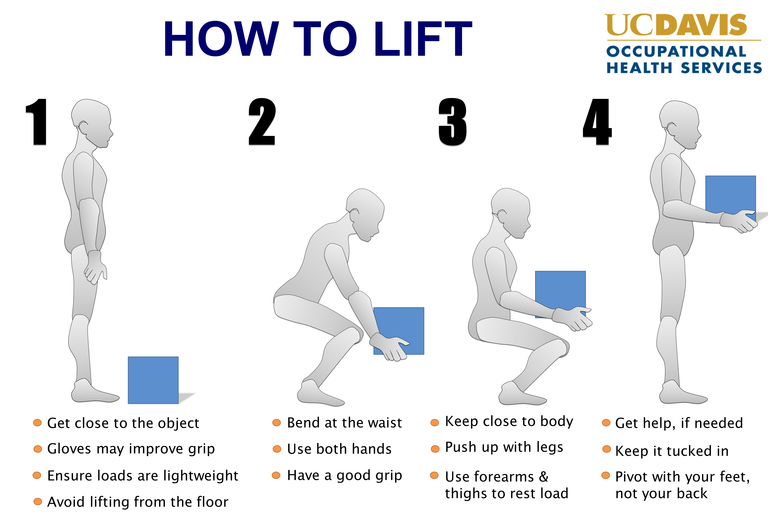 HOW TO LIFT

UCDAVIS
OCCUPATIONAL HEALTH SERVICES

1

- Get close to the object
- Gloves may improve grip
- Ensure loads are lightweight
- Avoid lifting from the floor

2

- Bend at the waist
- Use both hands
- Have a good grip

3

- Keep close to body
- Push up with legs
- Use forearms & thighs to rest load

4

- Get help, if needed
- Keep it tucked in
- Pivot with your feet, not your back